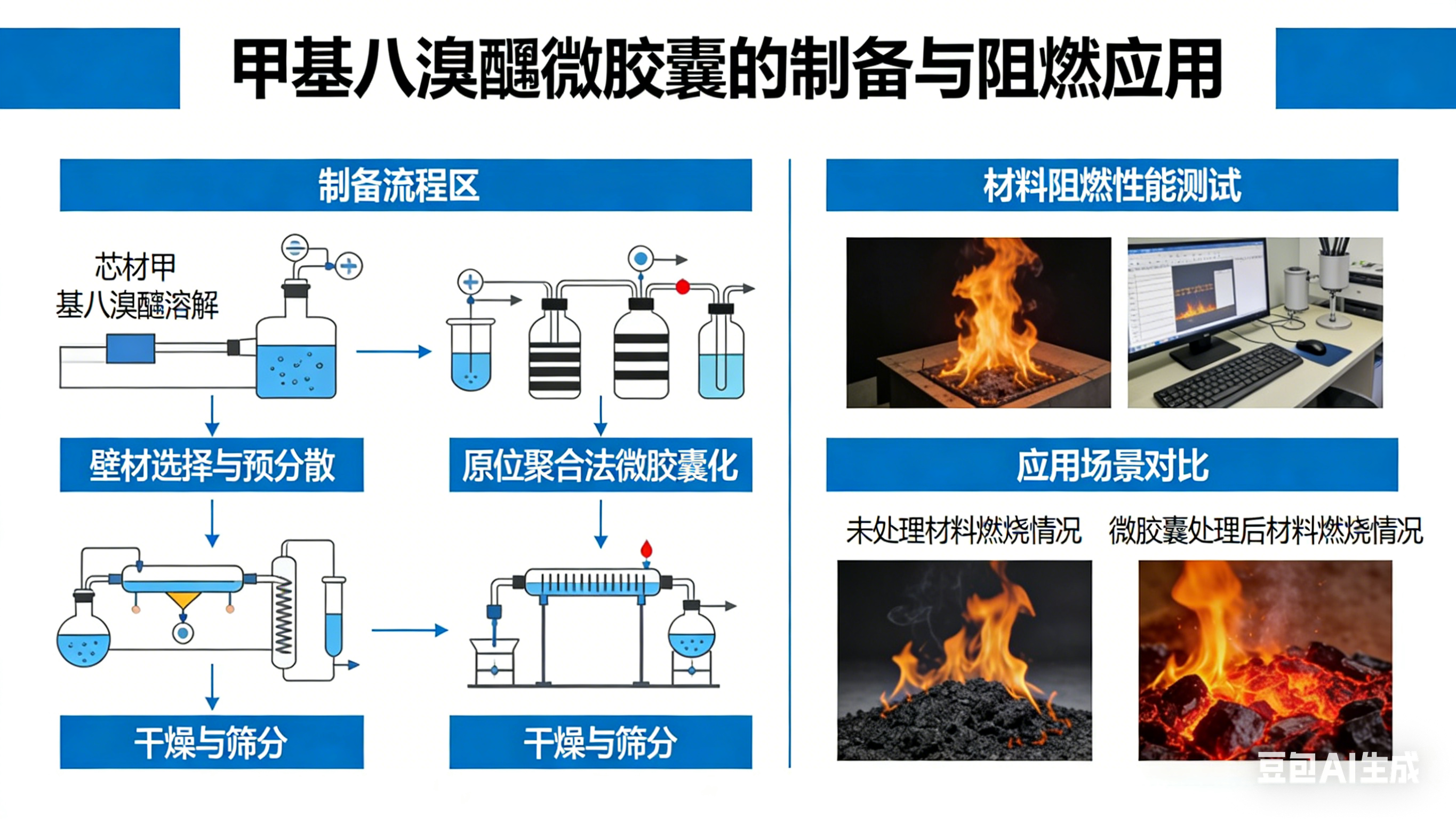 甲基八溴醚微胶囊的制备与阻燃应用

制备流程区

芯材甲基八溴醚溶解

壁材选择与预分散

原位聚合法微胶囊化

干燥与筛分

干燥与筛分

材料阻燃性能测试

应用场景对比

未处理材料燃烧情况

微胶囊处理后材料燃烧情况

豆包AI生成